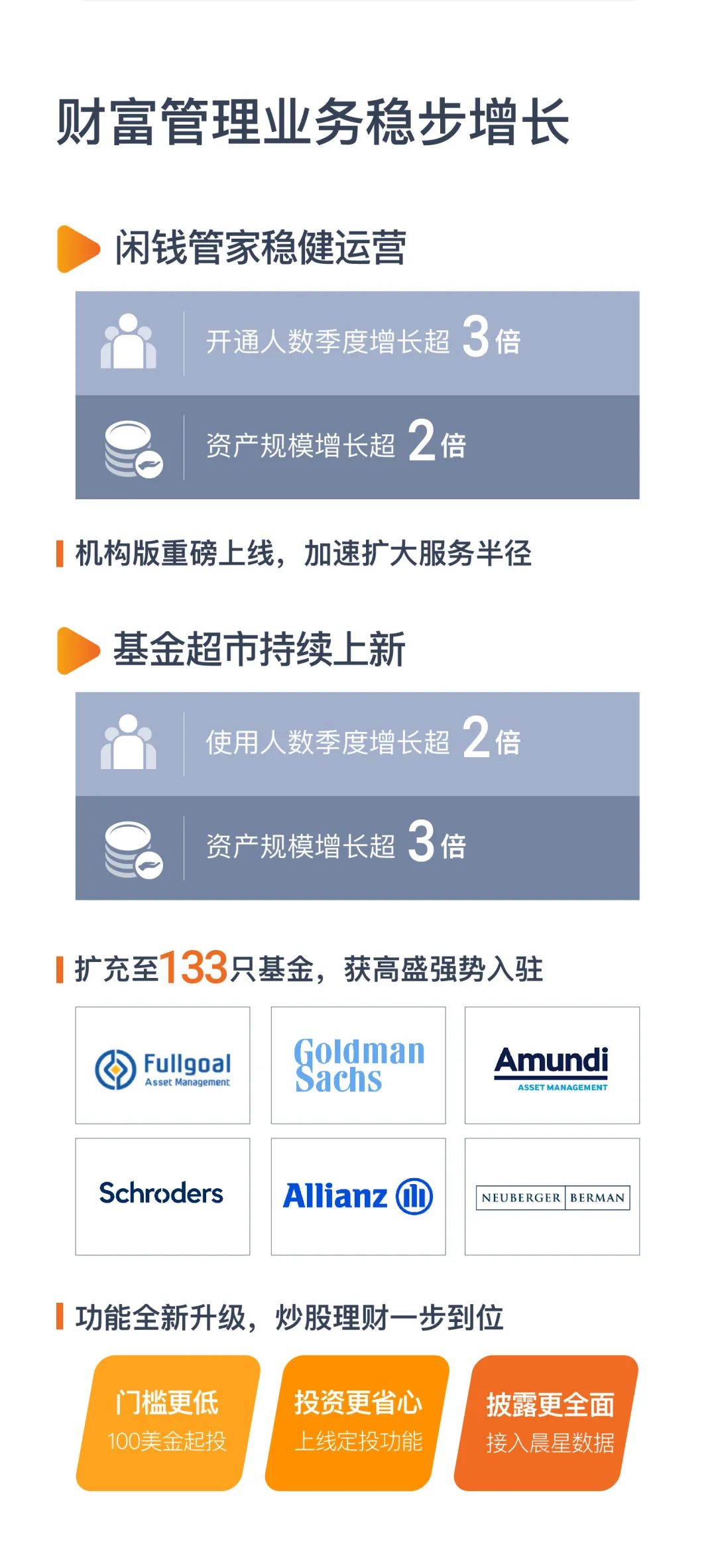 财富管理业务稳步增长

闲钱管家稳健运营

开通人数季度增长超3倍

资产规模增长超2倍

机构版重磅上线，加速扩大服务半径

基金超市持续上新

使用人数季度增长超2倍

资产规模增长超3倍

扩充至133只基金，获高盛强势入驻

Fullgoal
Asset Management

Goldman
Sachs

Amundi
ASSET MANAGEMENT

Schroders

Allianz

NEUBERGER BERMAN

功能全新升级，炒股理财一步到位

门槛更低
100美金起投

投资更省心
上线定投功能

披露更全面
接入晨星数据